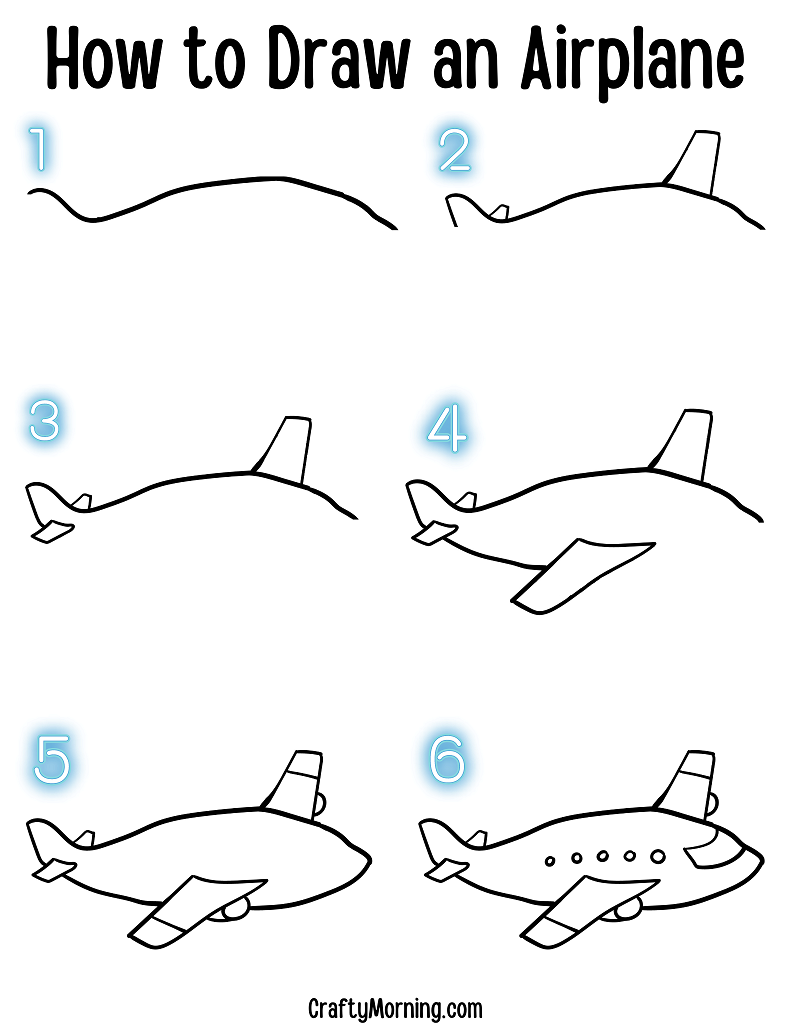 How to Draw an Airplane

1

2

3

4

5

6

CraftyMorning.com