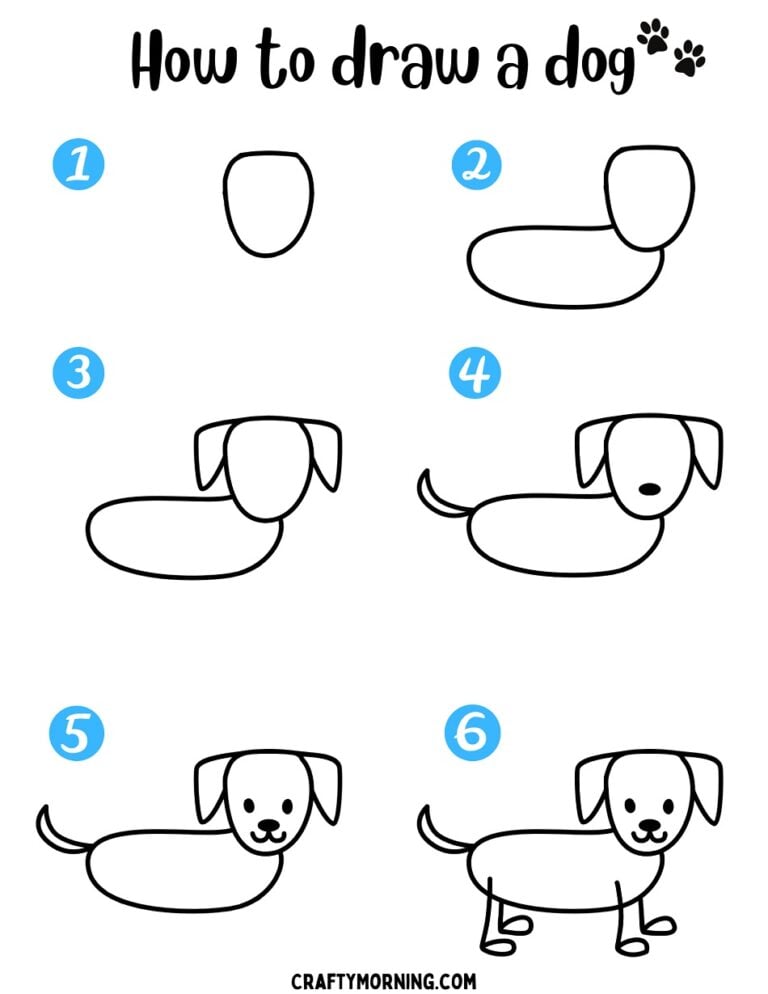 How to draw a dog

1

2

3

4

5

6

CRAFTYMORNING.COM