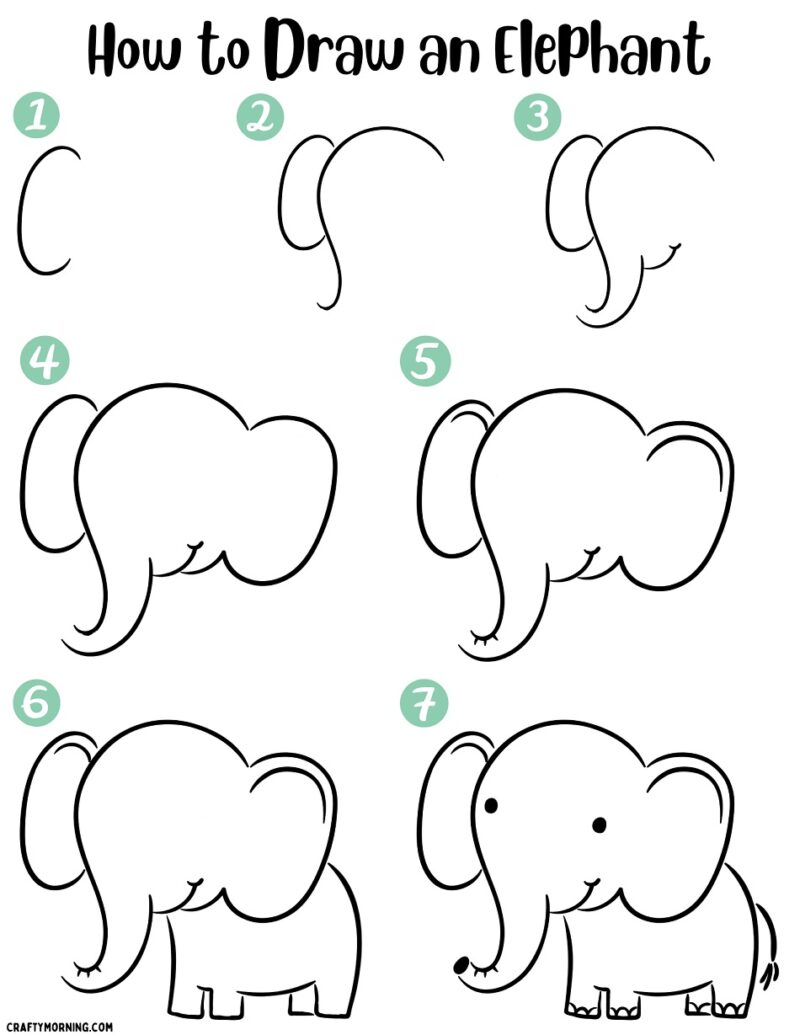 How to Draw an Elephant

1

2

3

4

5

6

7

CRAFTYMORNING.COM