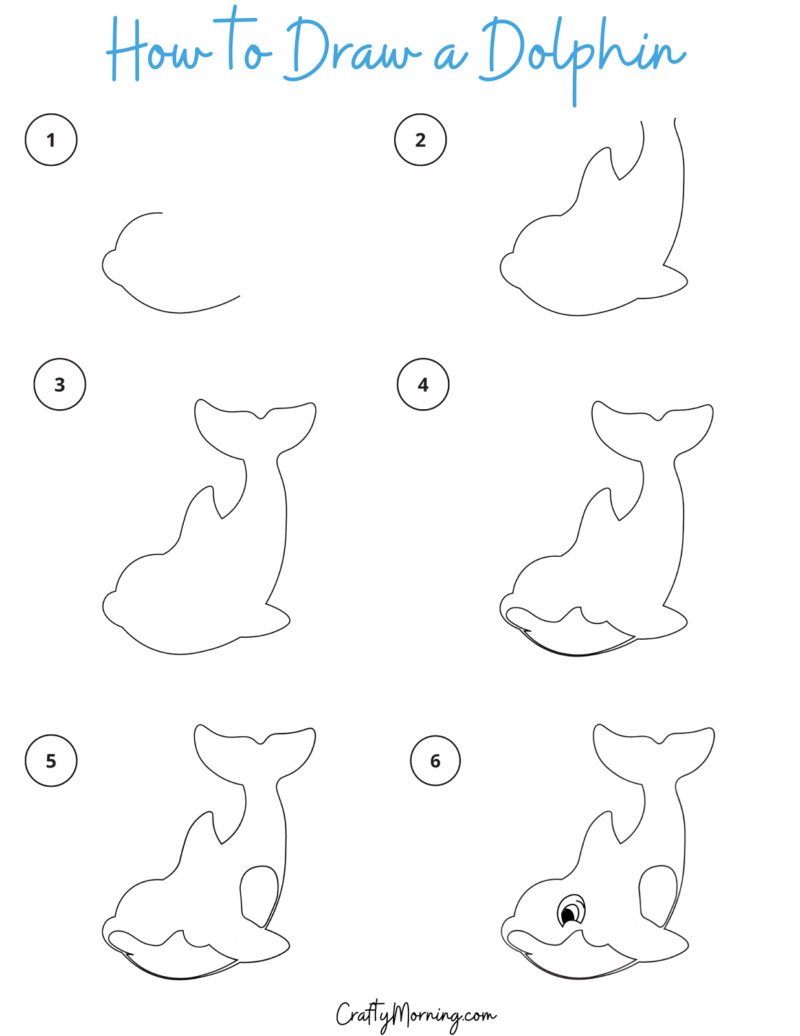 How to Draw a Dolphin

1

2

3

4

5

6

CraftyMorning.com