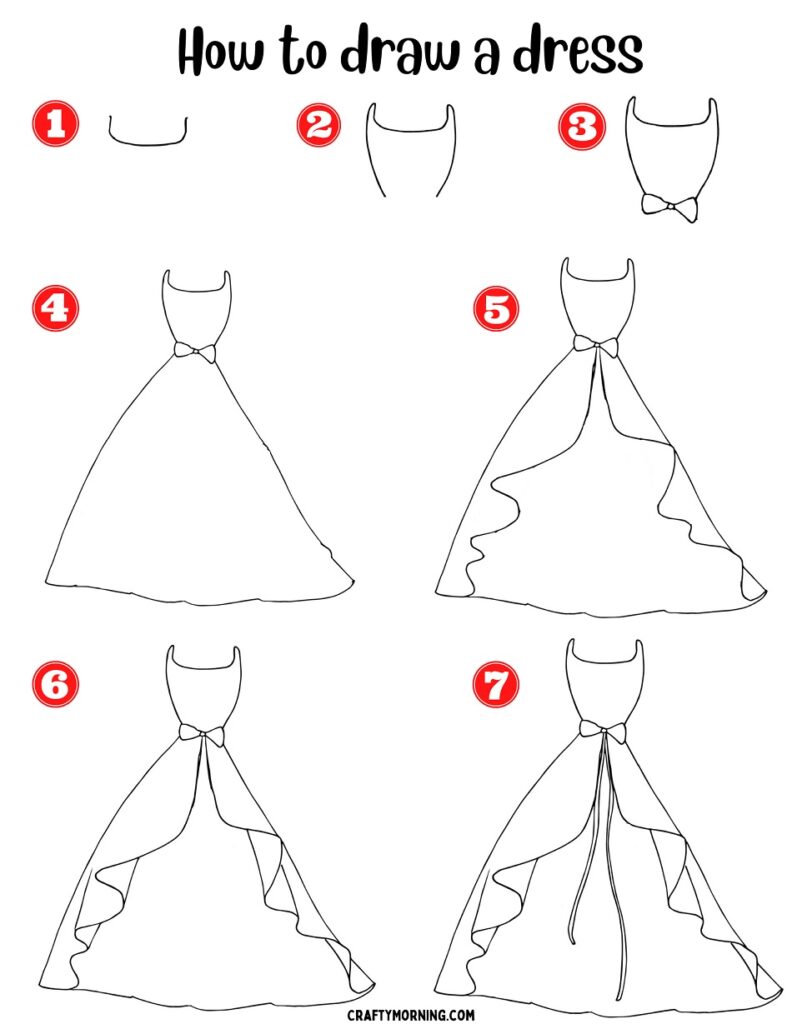 How to draw a dress

1

2

3

4

5

6

7

CRAFTYMORNING.COM