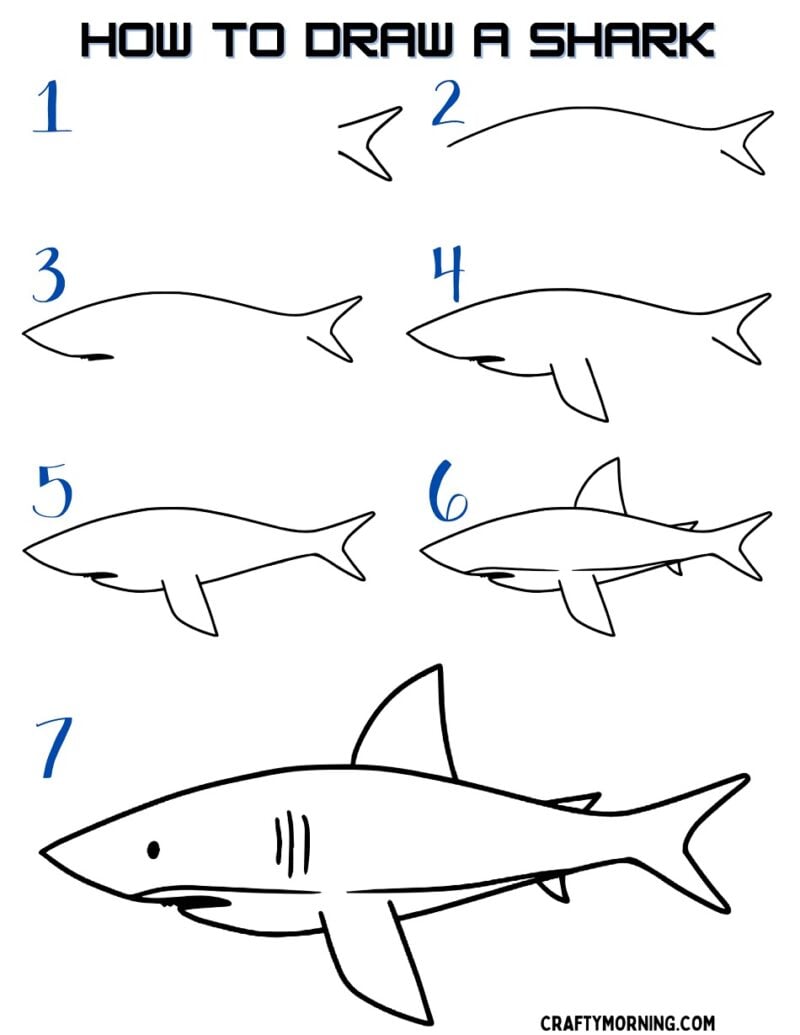 HOW TO DRAW A SHARK

1

2

3

4

5

6

7

CRAFTYMORNING.COM