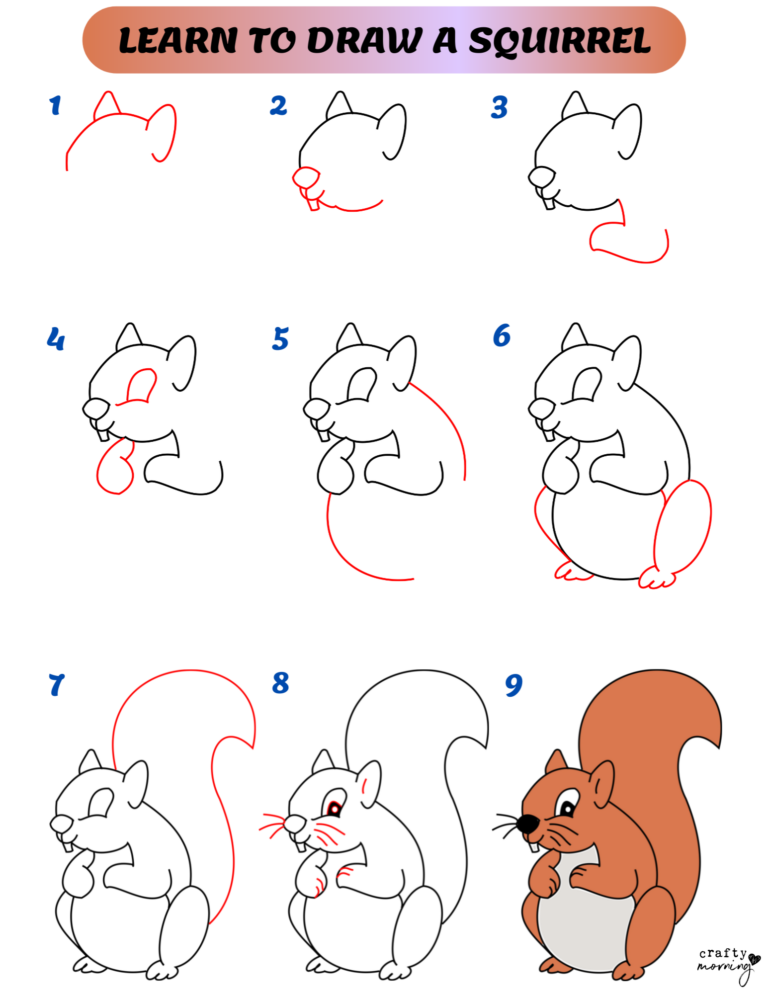 LEARN TO DRAW A SQUIRREL

1

2

3

4

5

6

7

8

9

crafty morning