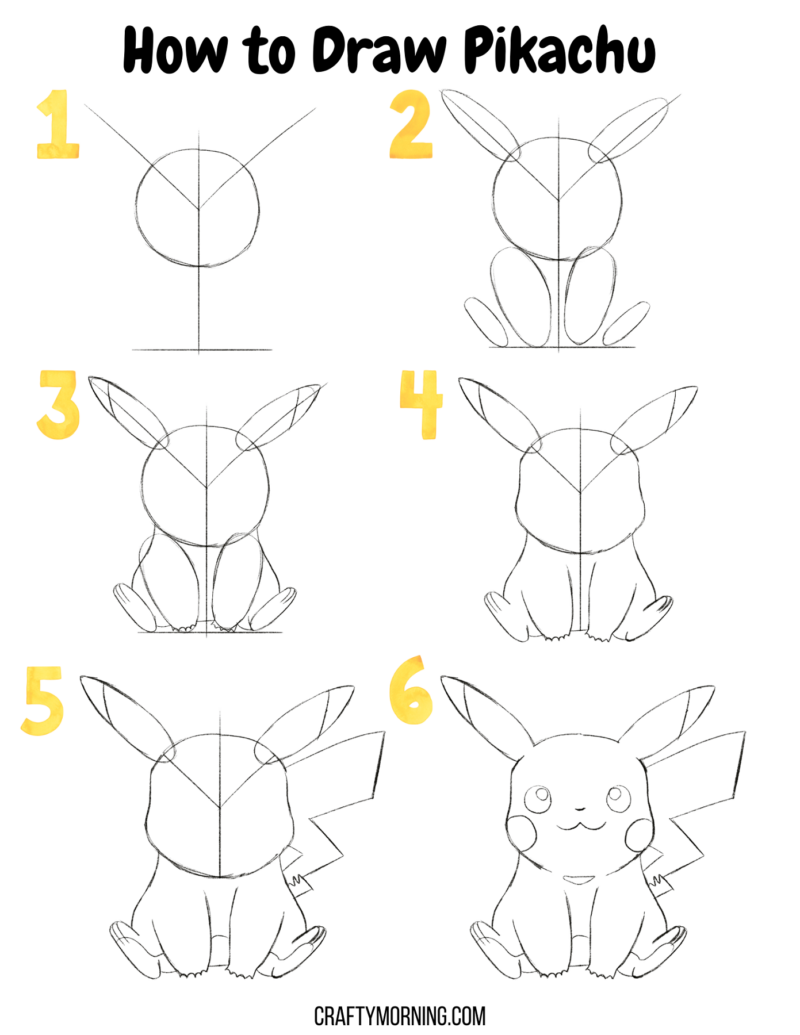 How to Draw Pikachu

1

2

3

4

5

6

CRAFTYMORNING.COM