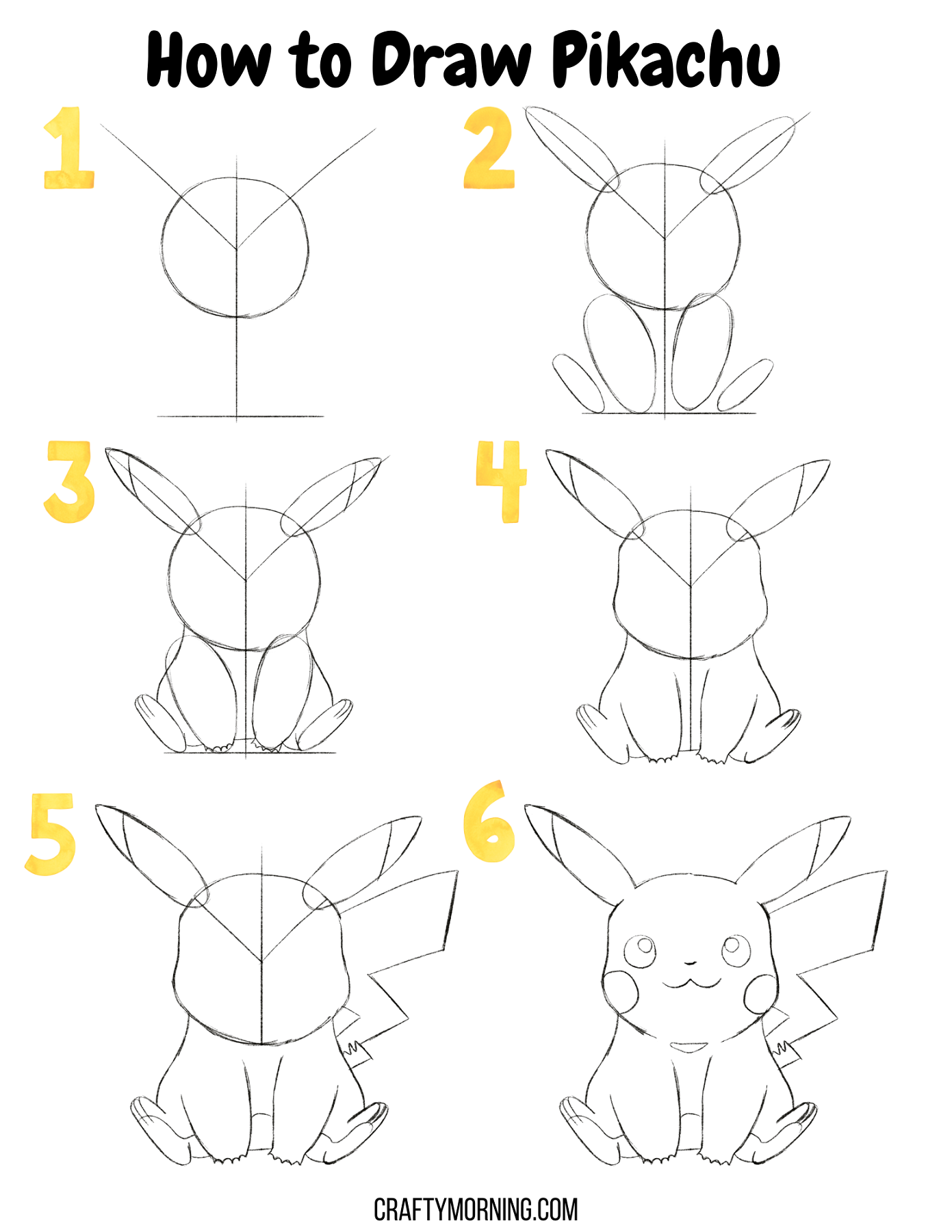 How to Draw Pikachu

1

2

3

4

5

6

CRAFTYMORNING.COM