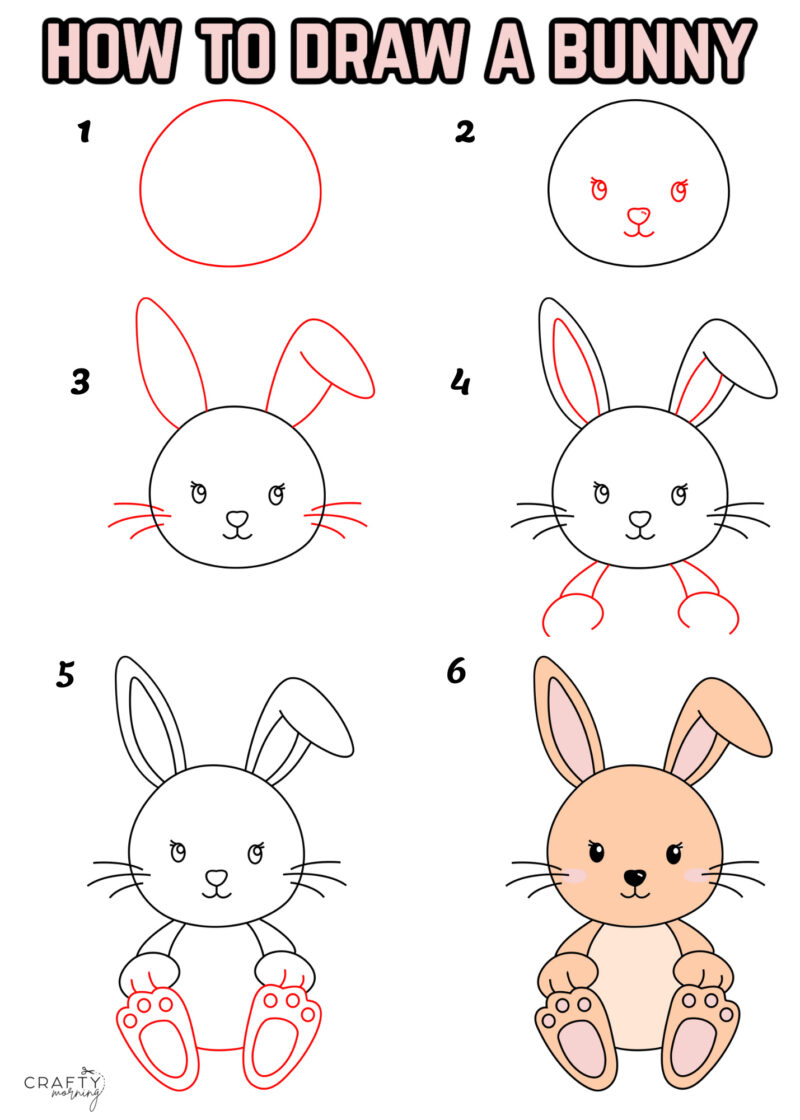 HOW TO DRAW A BUNNY

1

2

3

4

5

6

CRAFTY morning