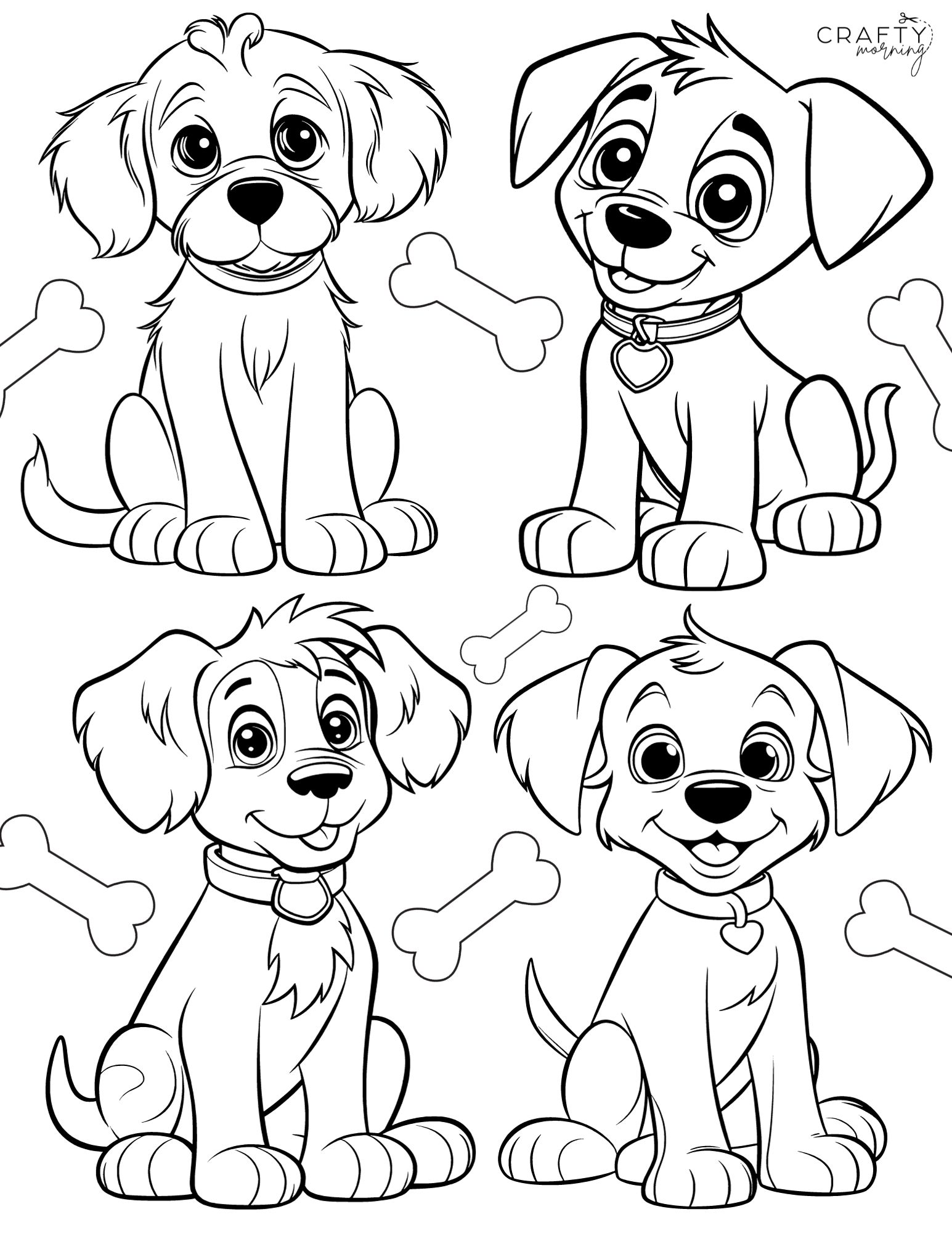 CRAFTY morning