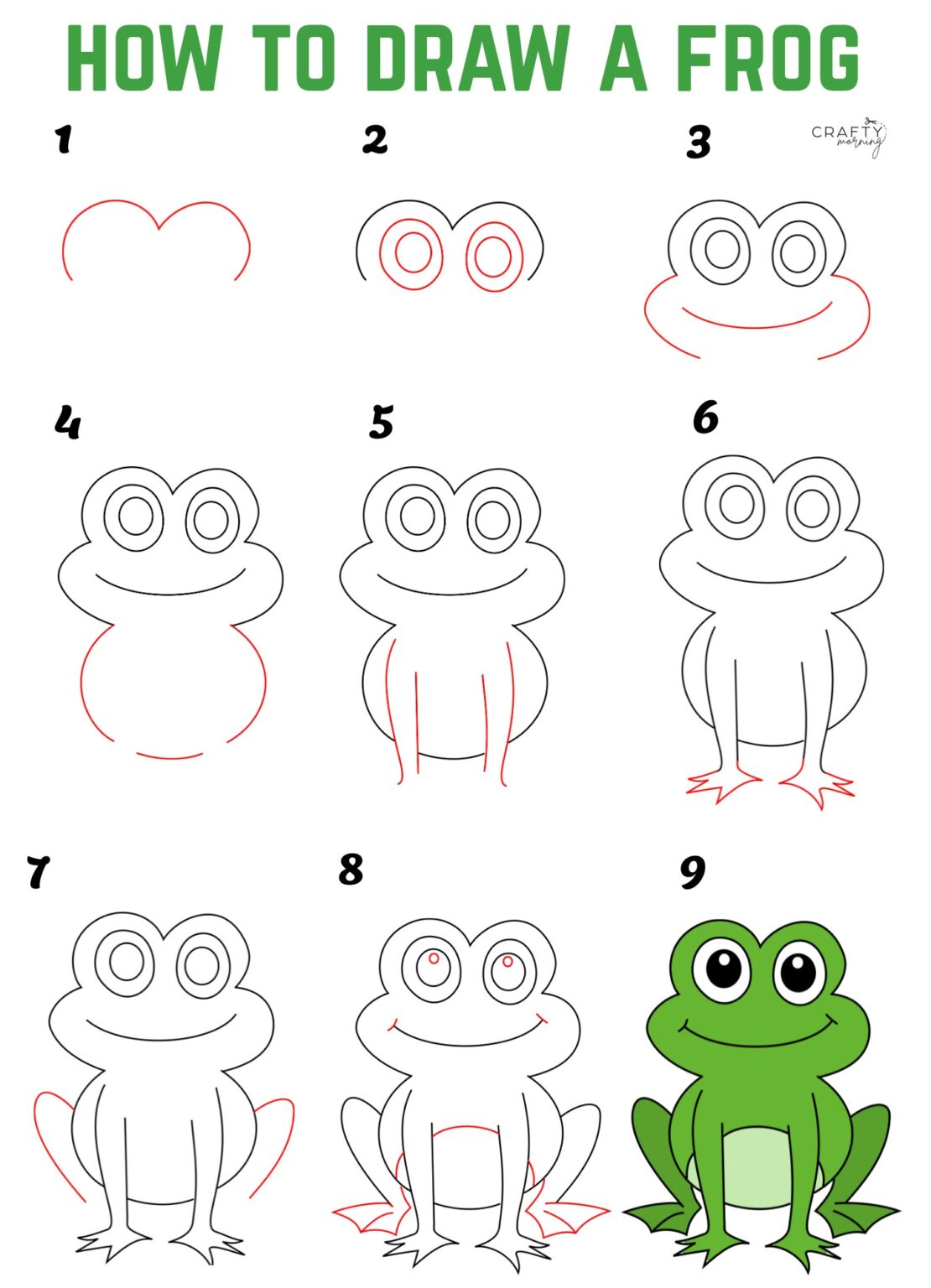 HOW TO DRAW A FROG

1

2

3

CRAFTY morning

4

5

6

7

8

9