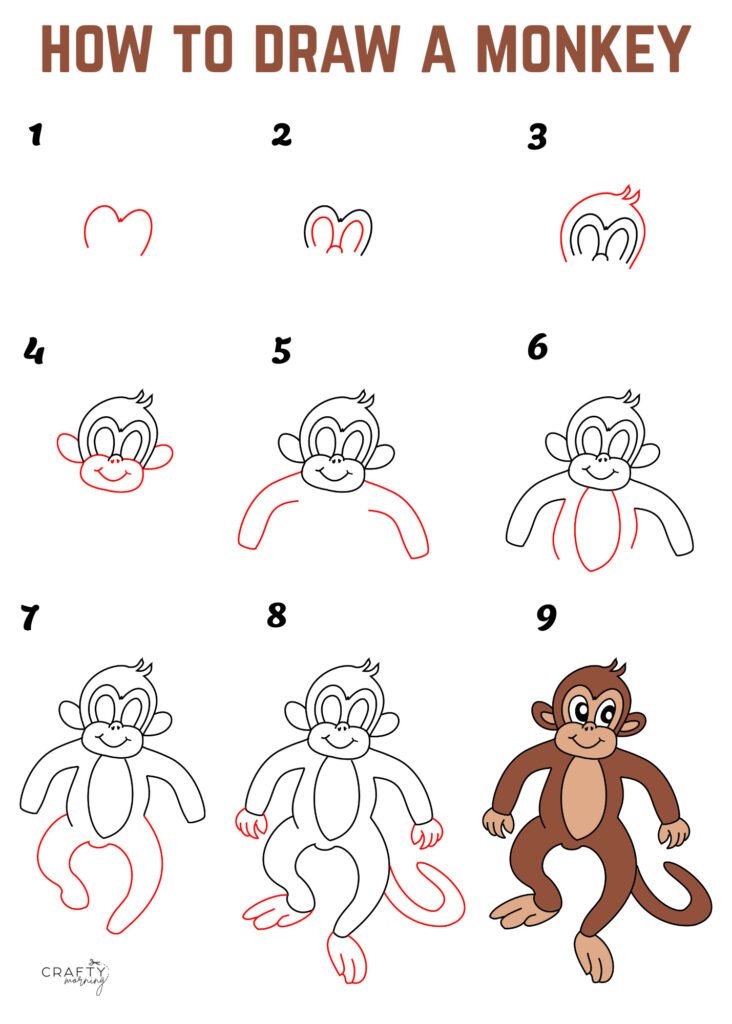 HOW TO DRAW A MONKEY

1

2

3

4

5

6

7

8

9

CRAFTY morning