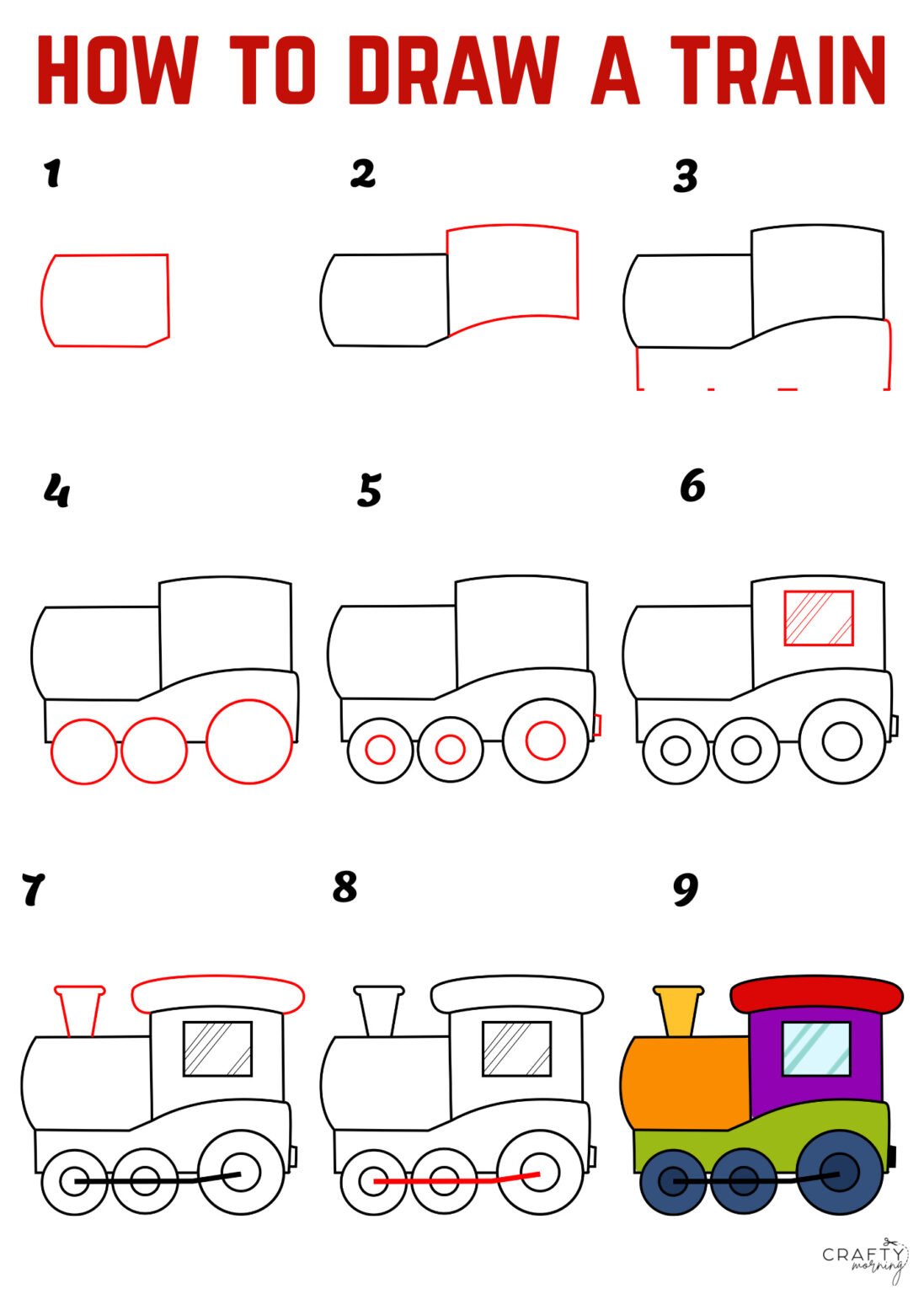 HOW TO DRAW A TRAIN

1

2

3

4

5

6

7

8

9

CRAFTY morning