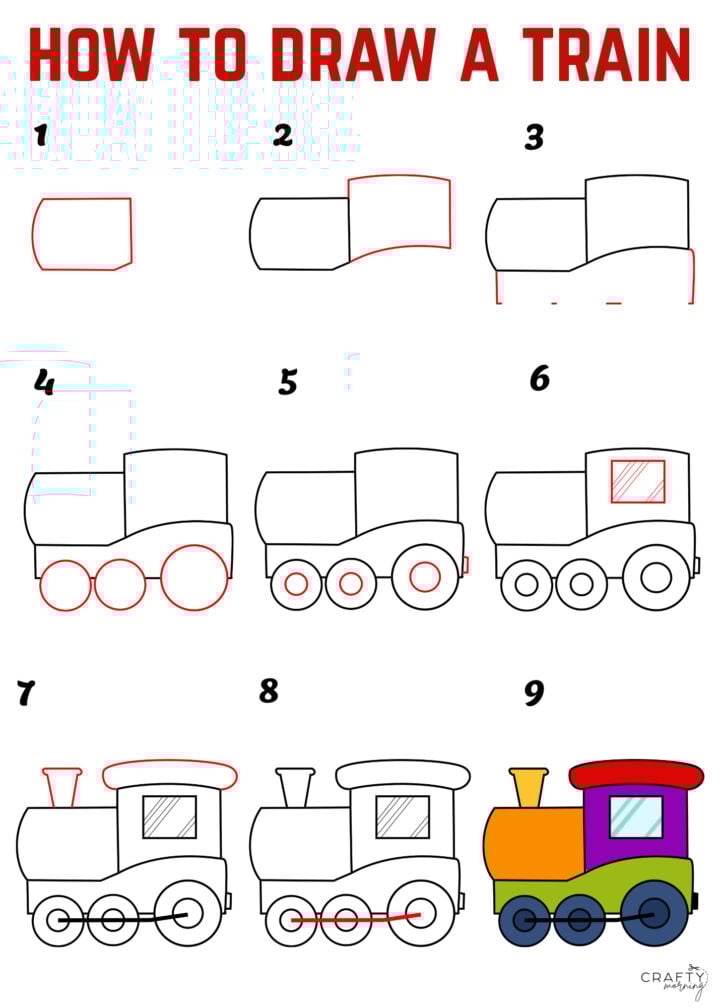 HOW TO DRAW A TRAIN

1

2

3

4

5

6

7

8

9

CRAFTY morning