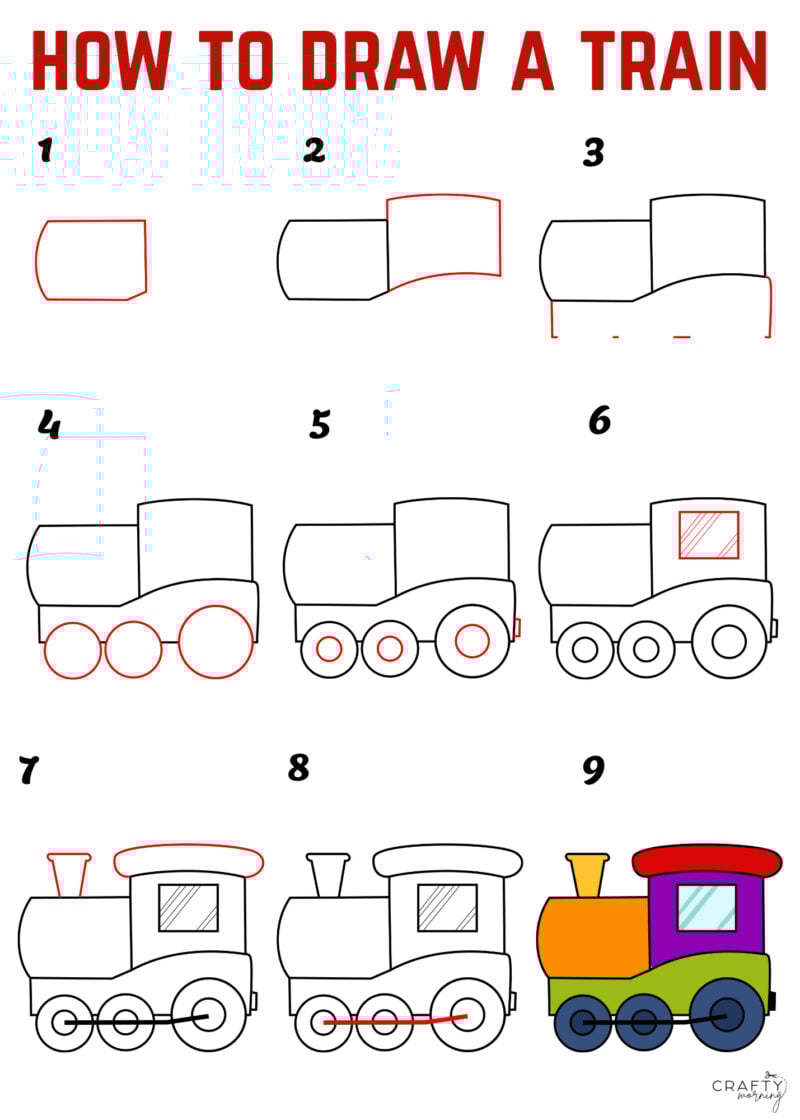 HOW TO DRAW A TRAIN

1

2

3

4

5

6

7

8

9

CRAFTY morning