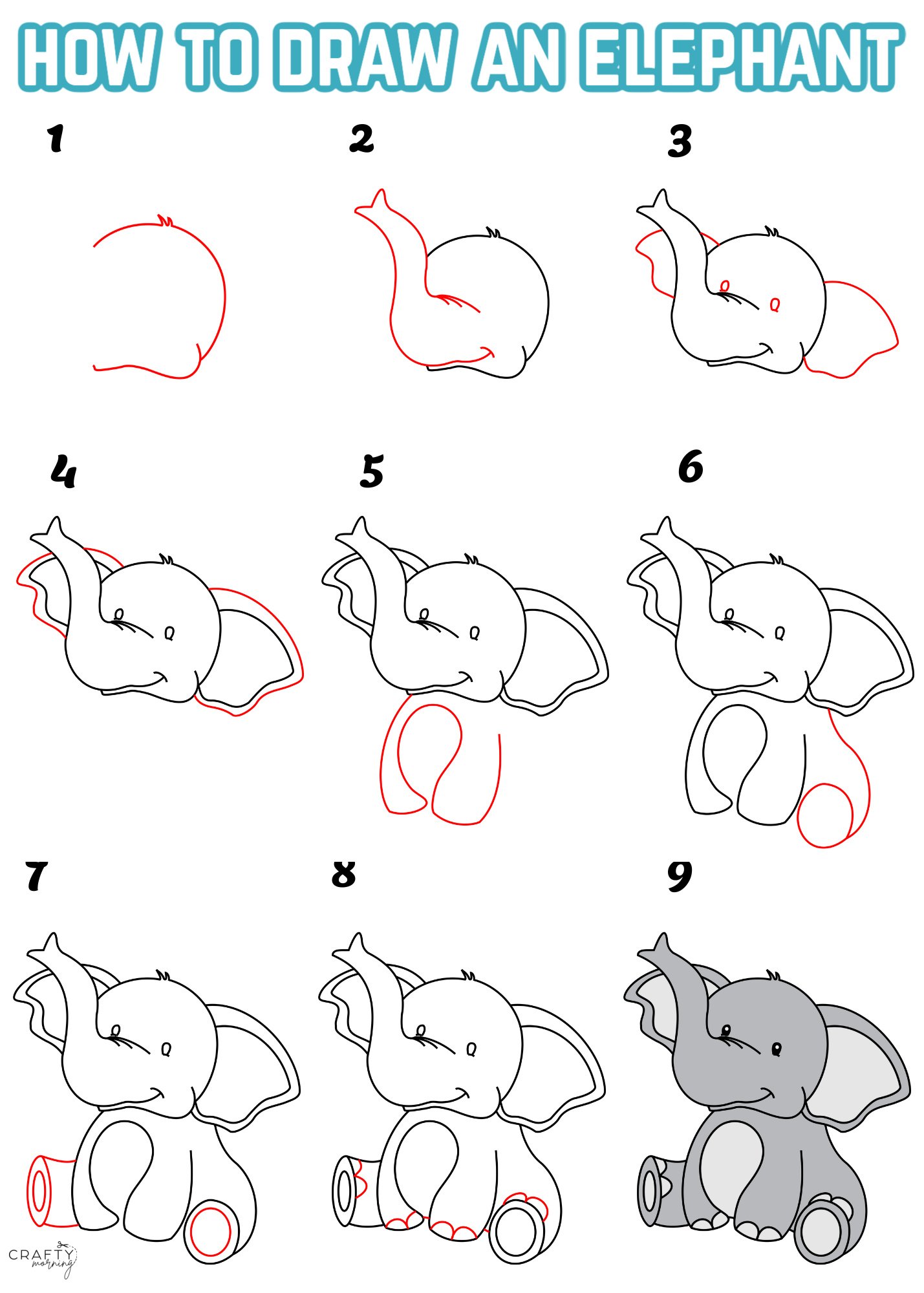 HOW TO DRAW AN ELEPHANT

1

2

3

4

5

6

7

8

9

CRAFTY morning