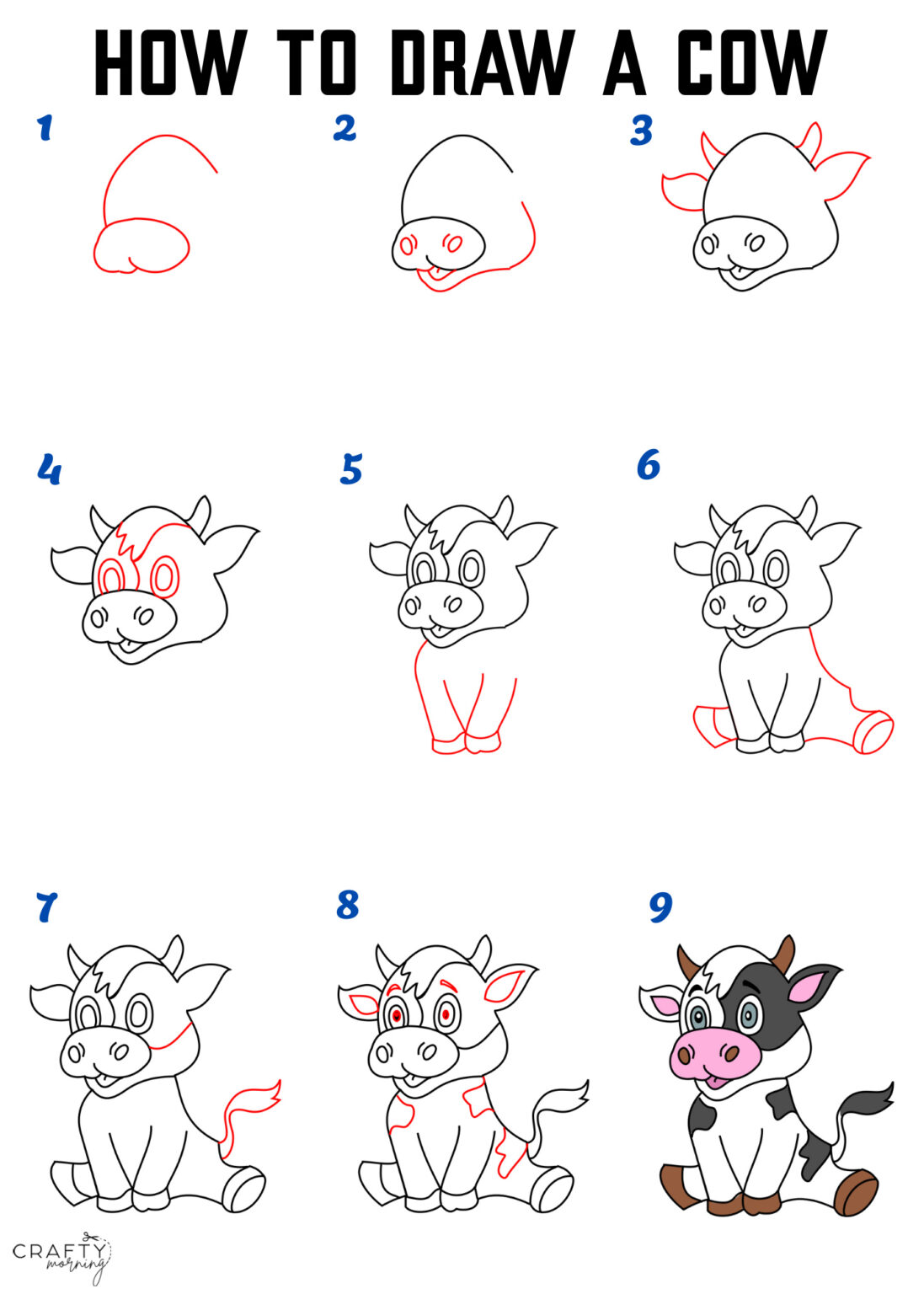 HOW TO DRAW A COW

1

2

3

4

5

6

7

8

9

CRAFTY morning