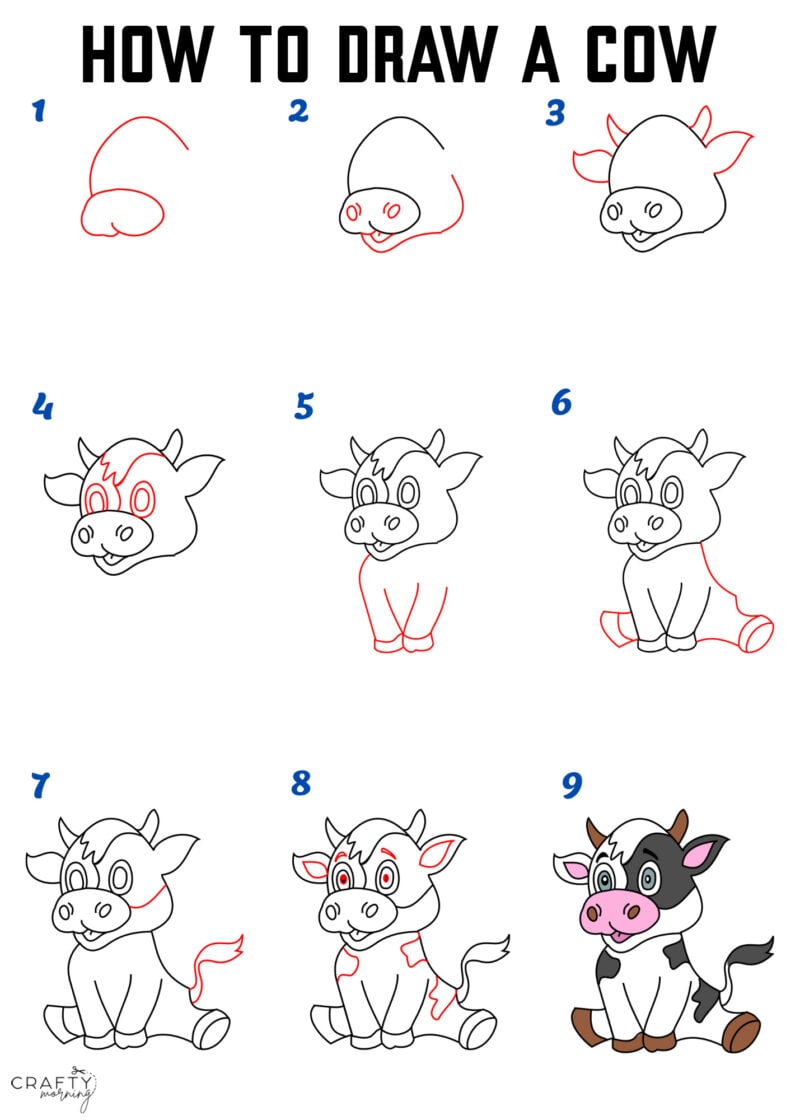 HOW TO DRAW A COW

1

2

3

4

5

6

7

8

9

CRAFTY morning