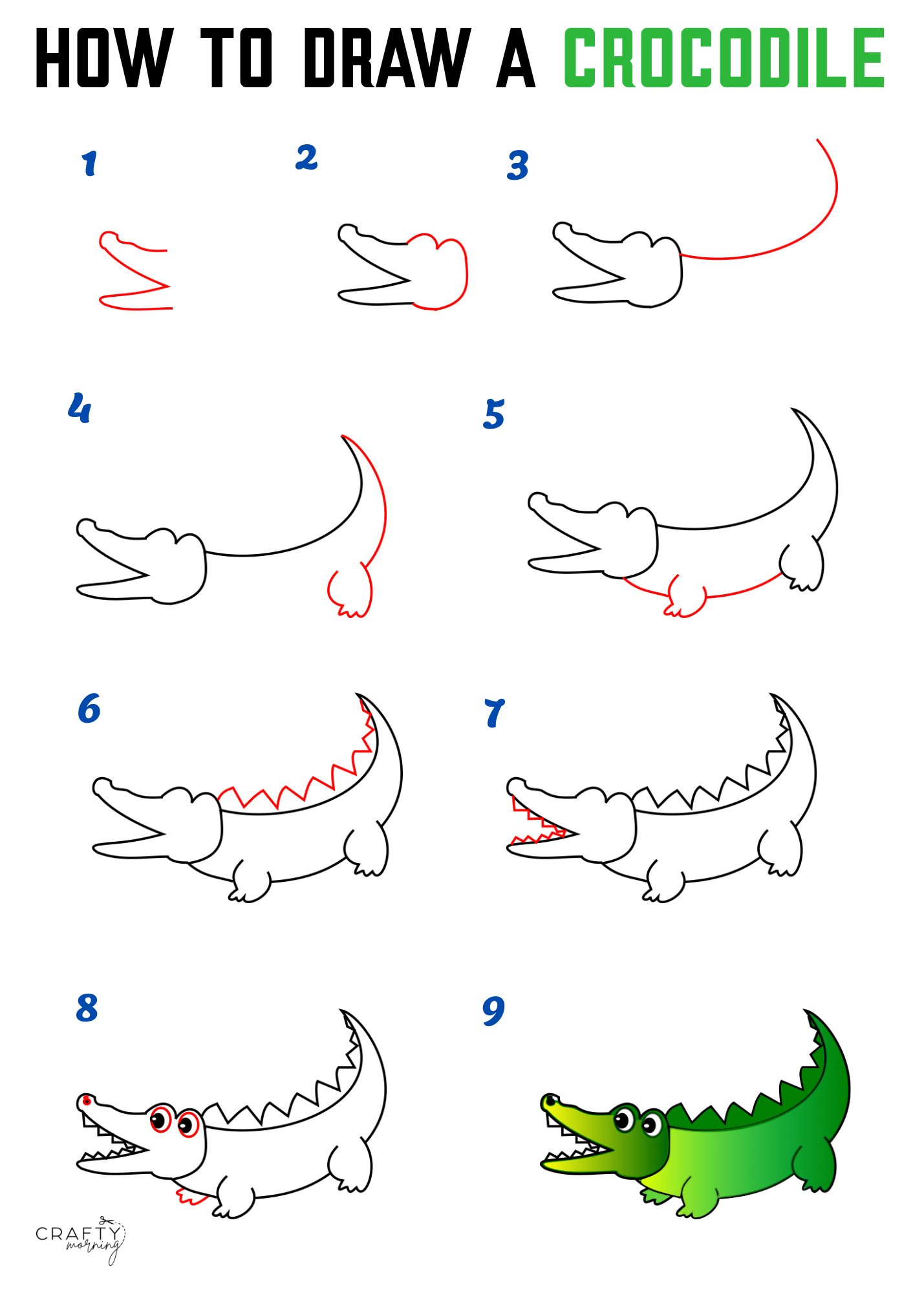 HOW TO DRAW A CROCODILE

1

2

3

4

5

6

7

8

9

CRAFTY morning