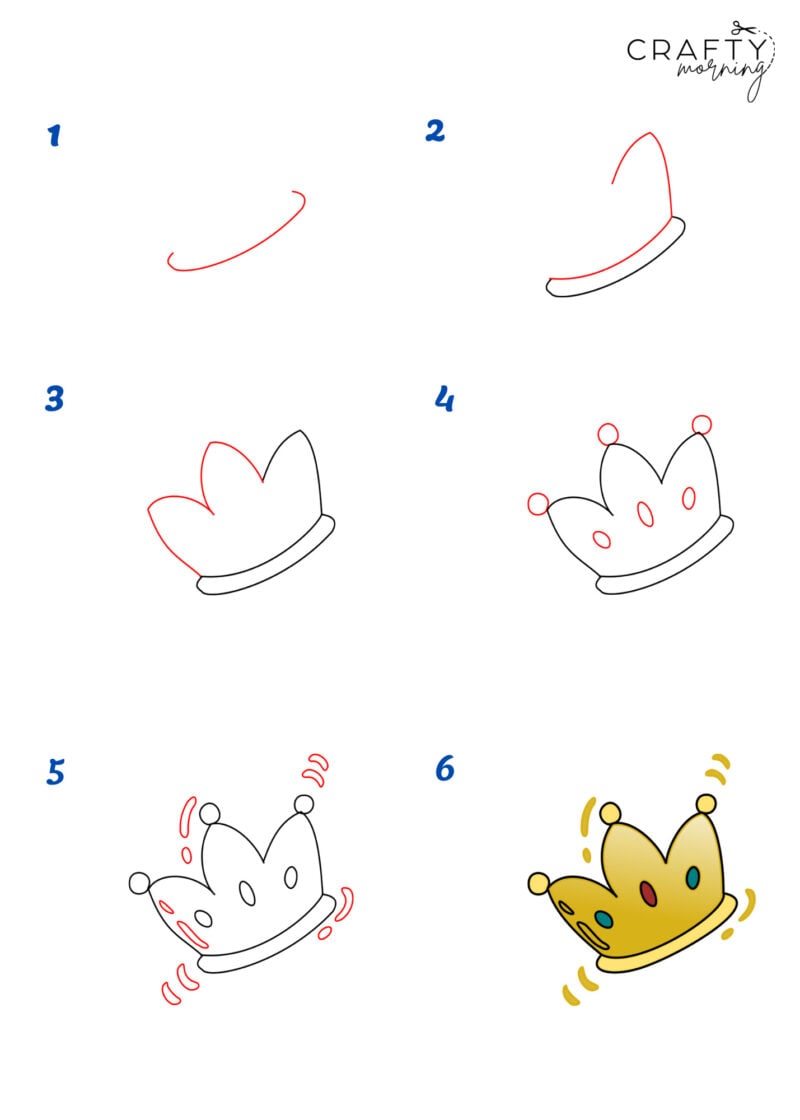 CRAFTY morning

1

2

3

4

5

6