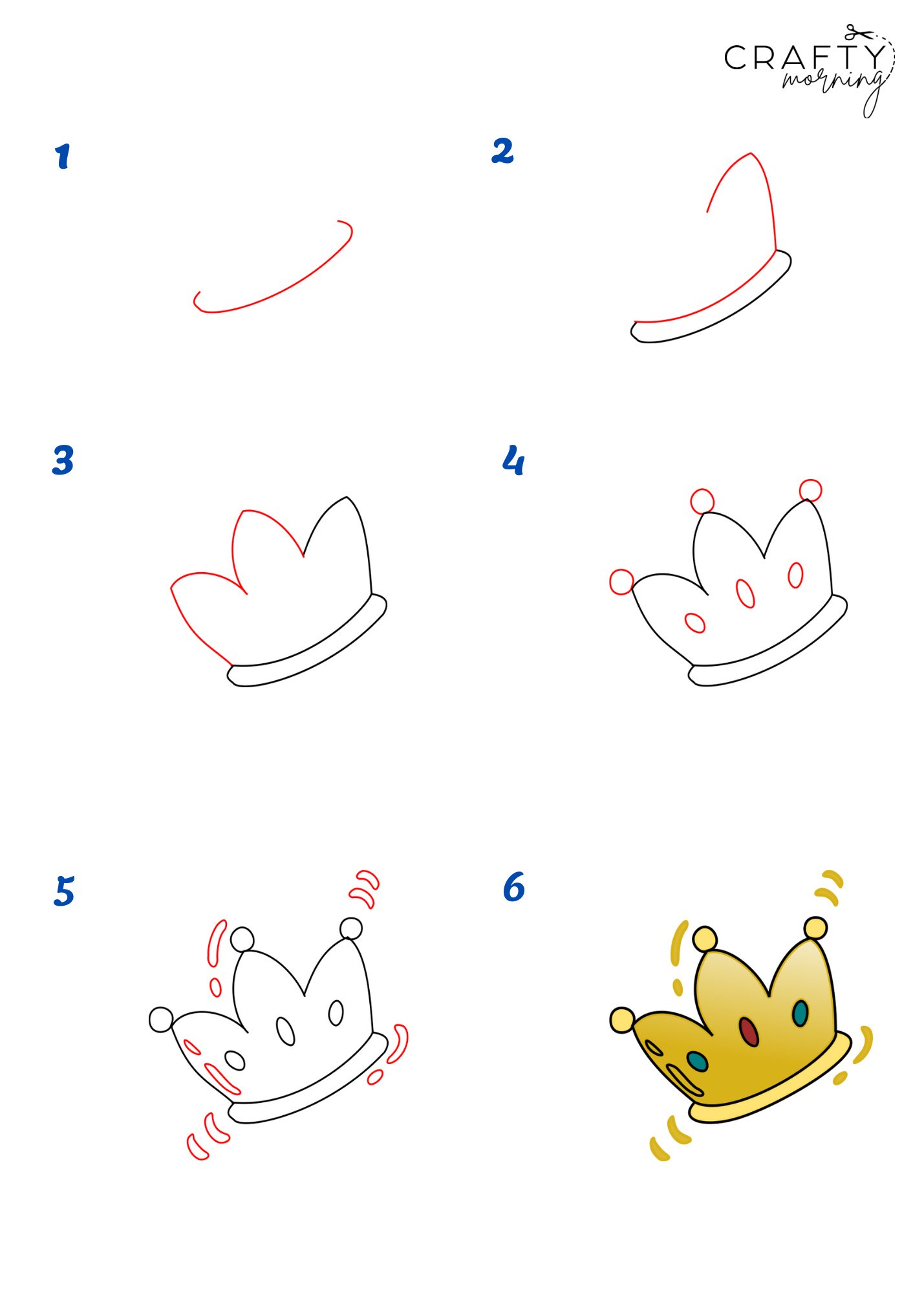 CRAFTY morning

1

2

3

4

5

6