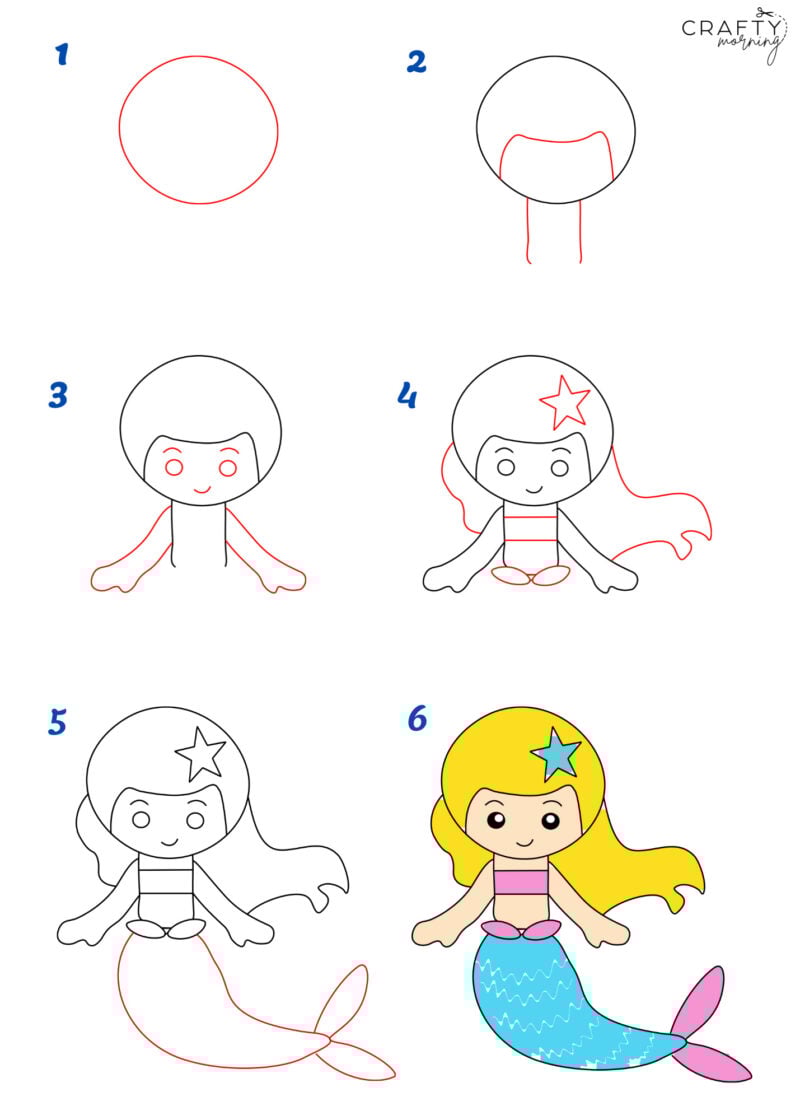 CRAFTY morning

1

2

3

4

5

6