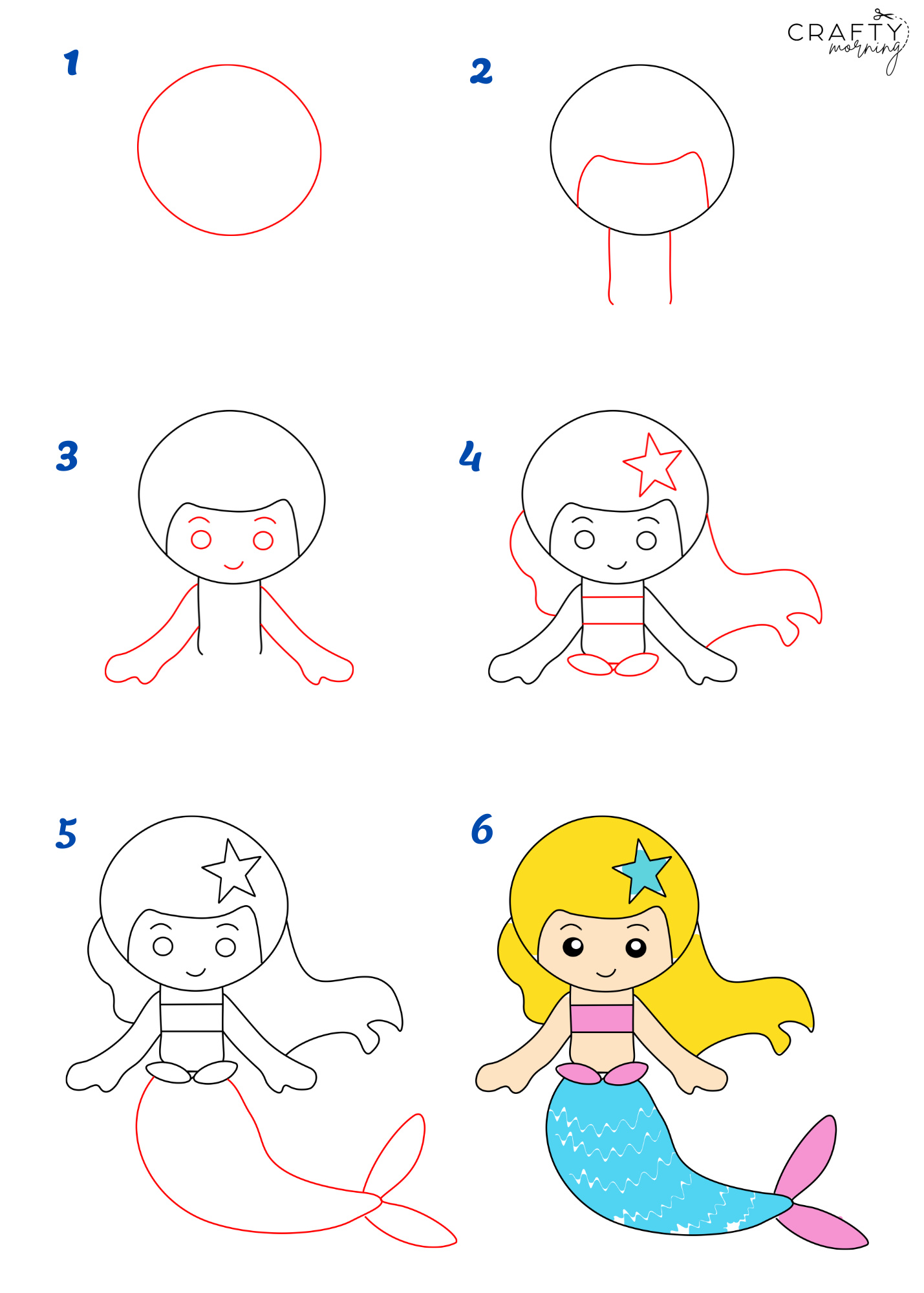 CRAFTY morning

1

2

3

4

5

6