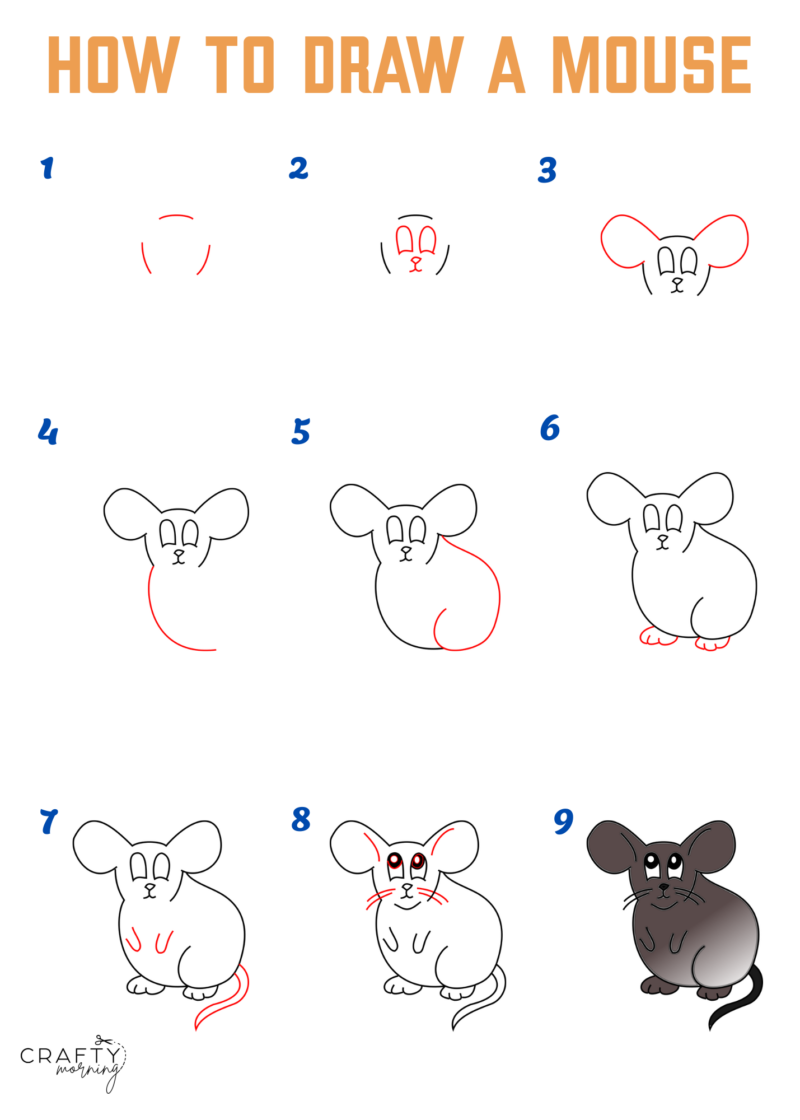 HOW TO DRAW A MOUSE

1

2

3

4

5

6

7

8

9

CRAFTY morning