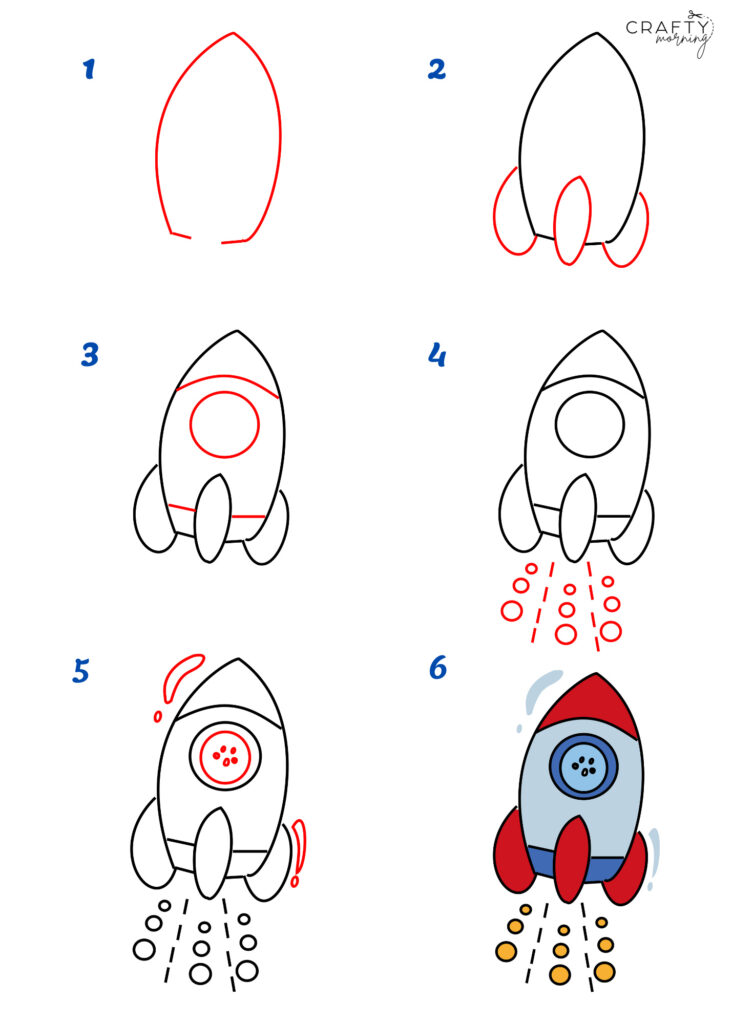 CRAFTY morning

1

2

3

4

5

6