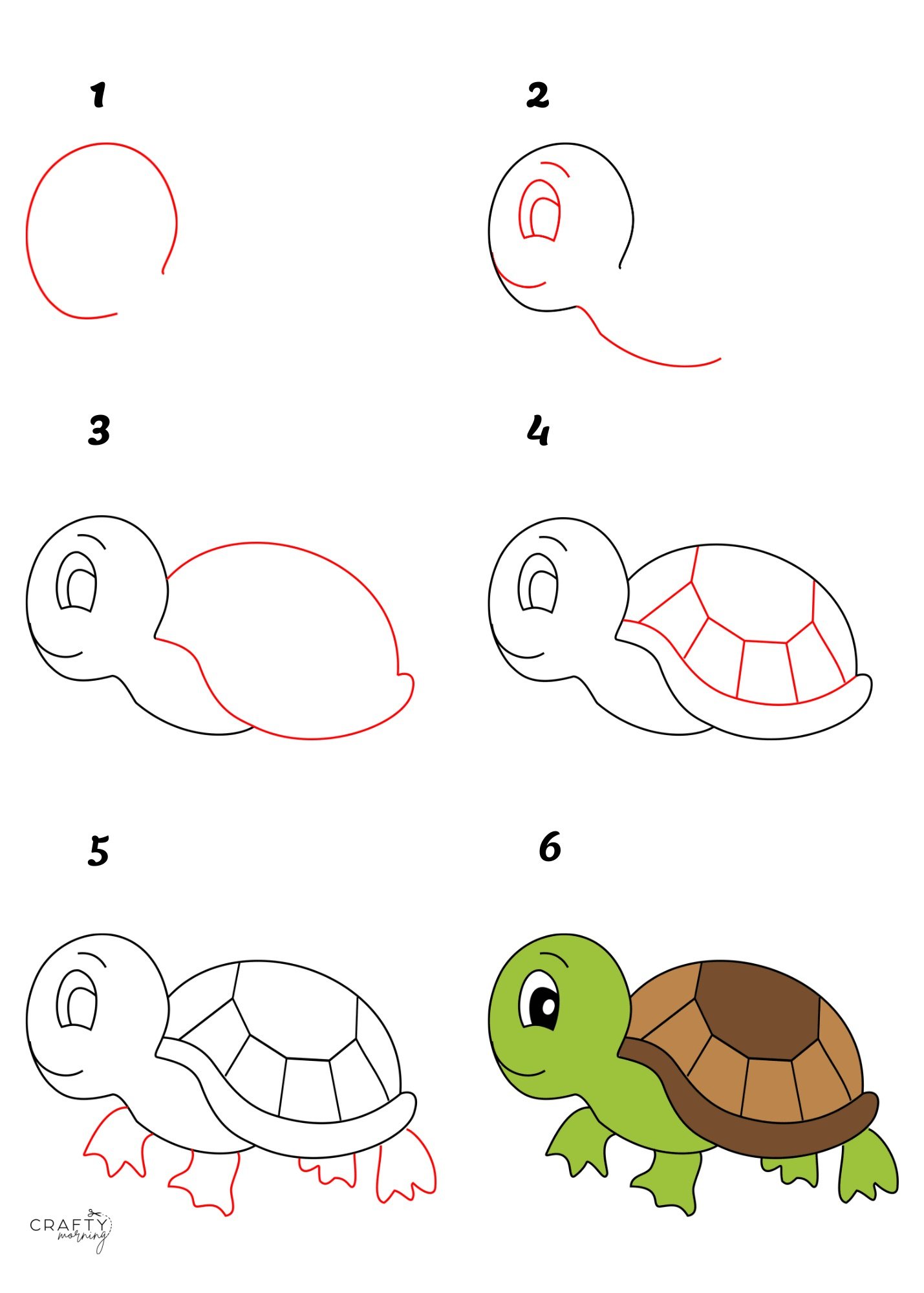 1

2

3

4

5

6

CRAFTY morning