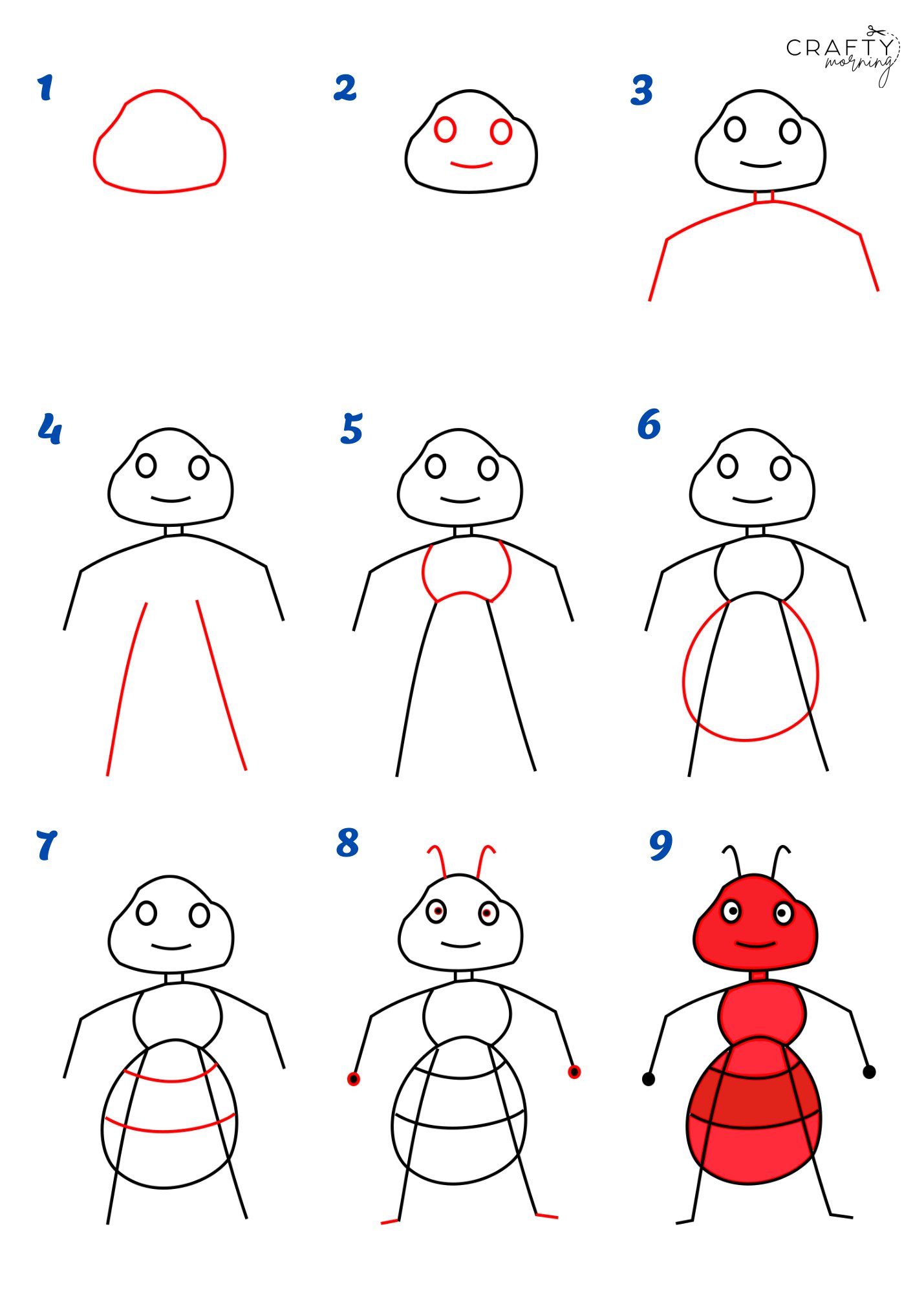 CRAFTY morning

1

2

3

4

5

6

7

8

9