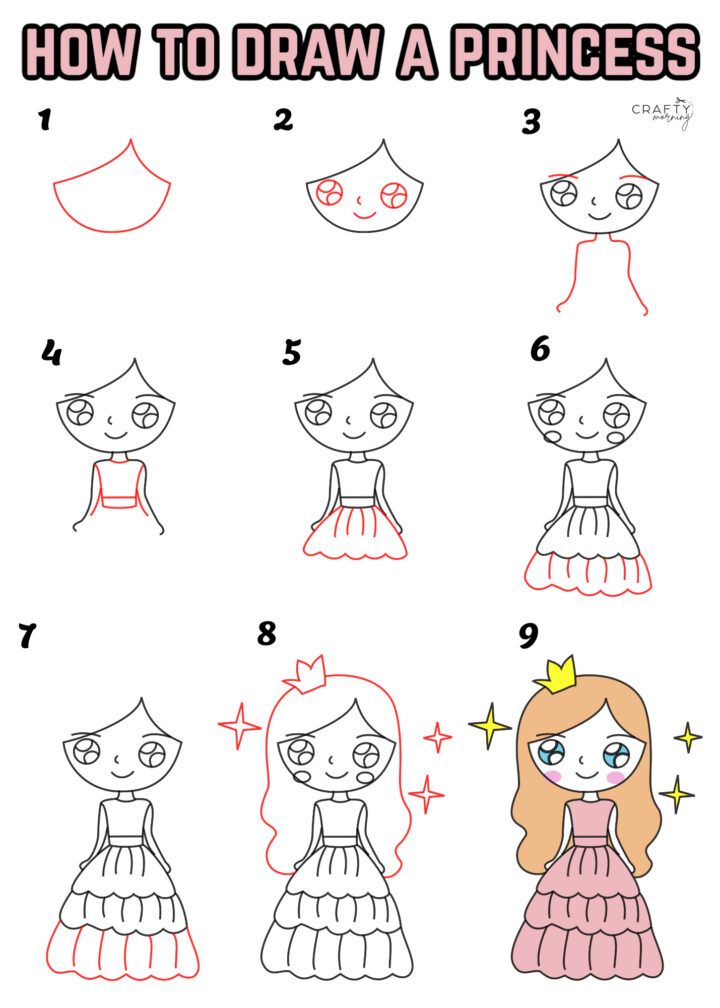 HOW TO DRAW A PRINCESS

CRAFTY morning

1

2

3

4

5

6

7

8

9