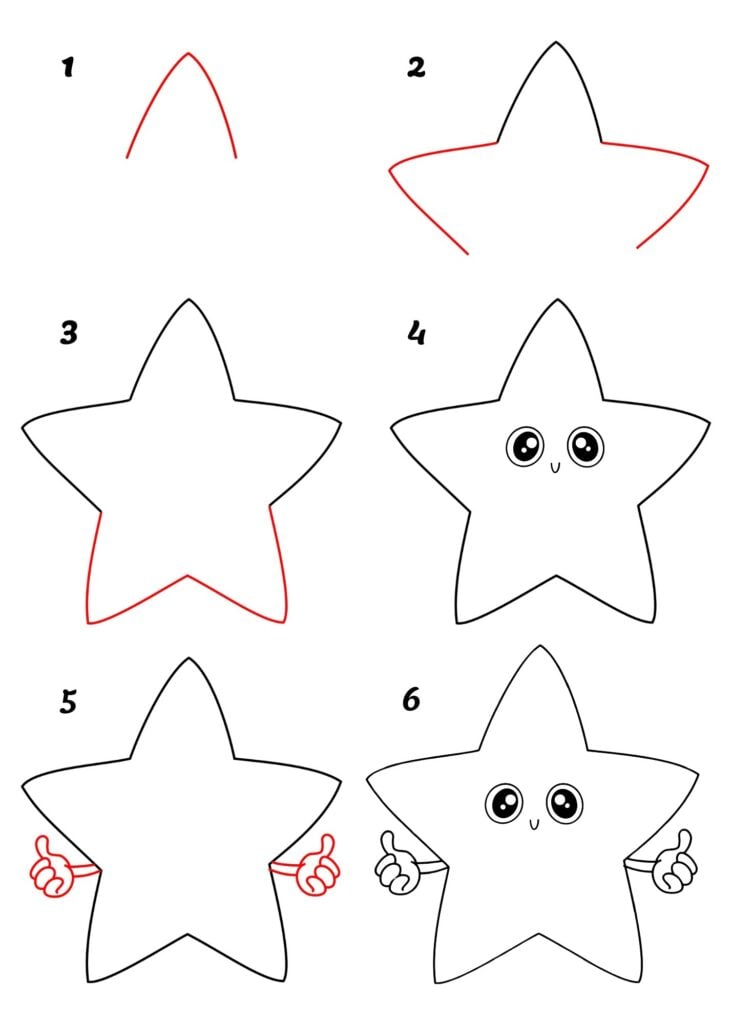 1

2

3

4

5

6