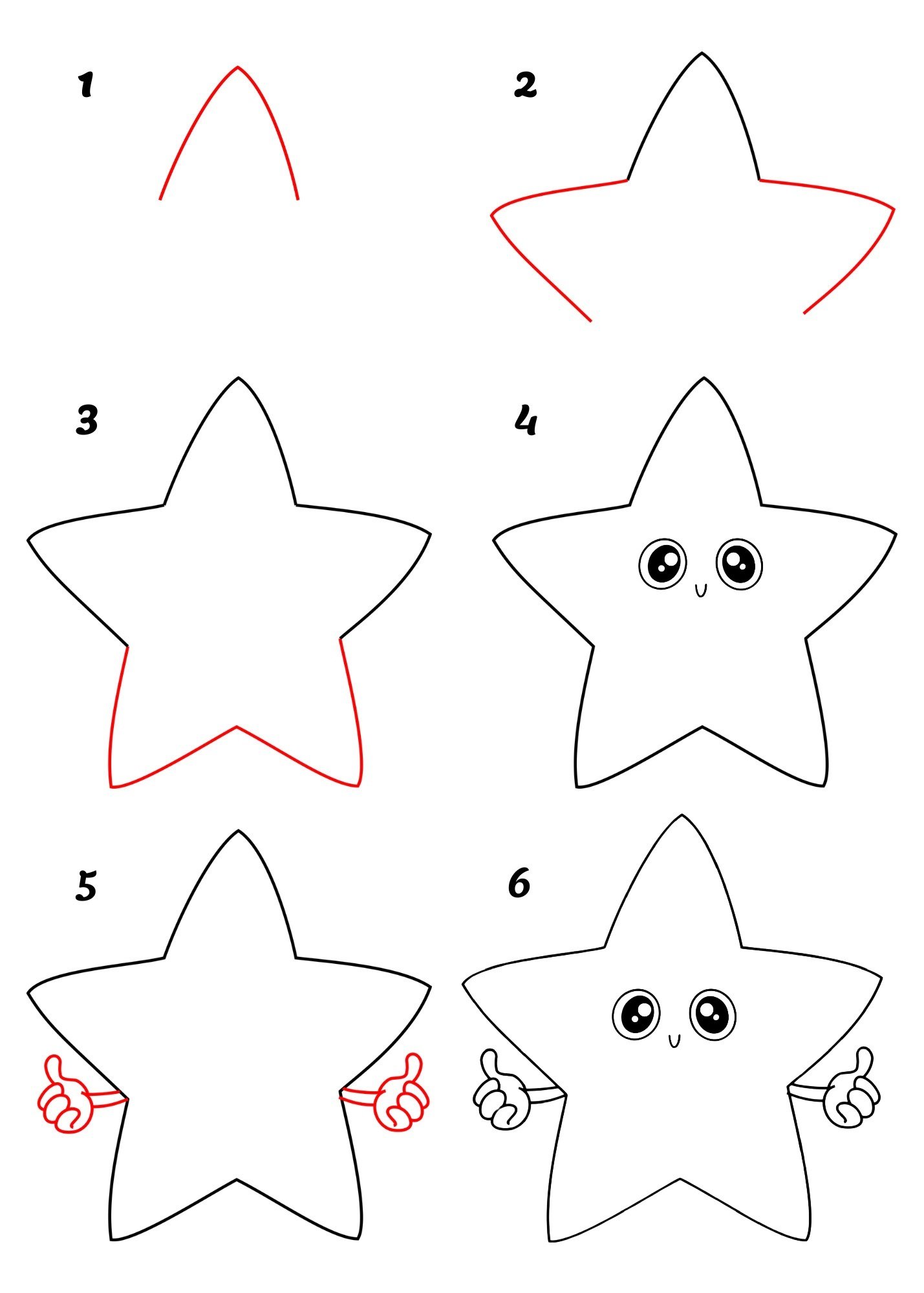 1

2

3

4

5

6